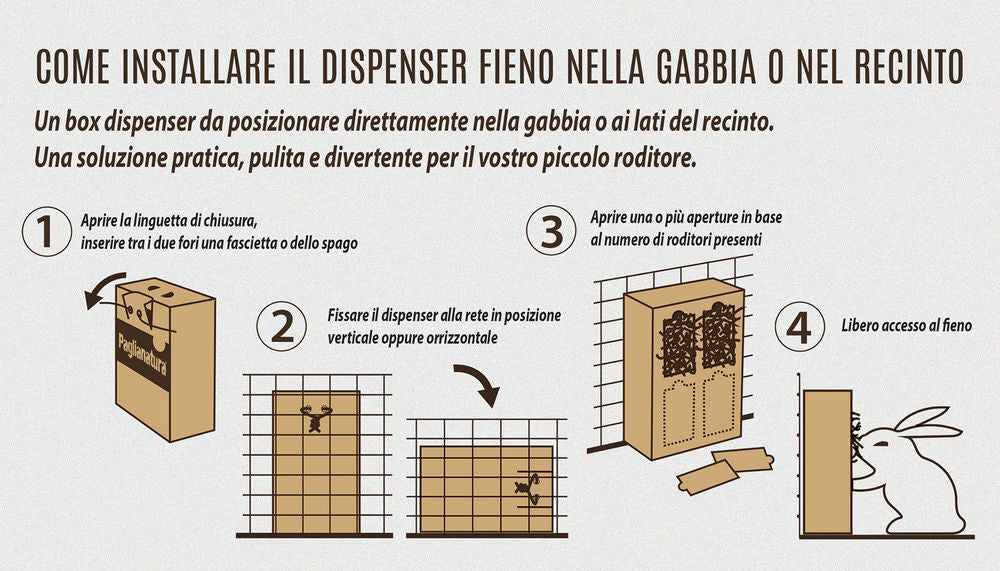 COME INSTALLARE IL DISPENSER FIENO NELLA GABBIA O NEL RECINTO

Un box dispenser da posizionare direttamente nella gabbia o ai lati del recinto.
Una soluzione pratica, pulita e divertente per il vostro piccolo roditore.

1 Aprire la linguetta di chiusura, inserire tra i due fori una fascietta o dello spago

Paglianatura

2 Fissare il dispenser alla rete in posizione verticale oppure orrizzontale

3 Aprire una o più aperture in base al numero di roditori presenti

4 Libero accesso al fieno