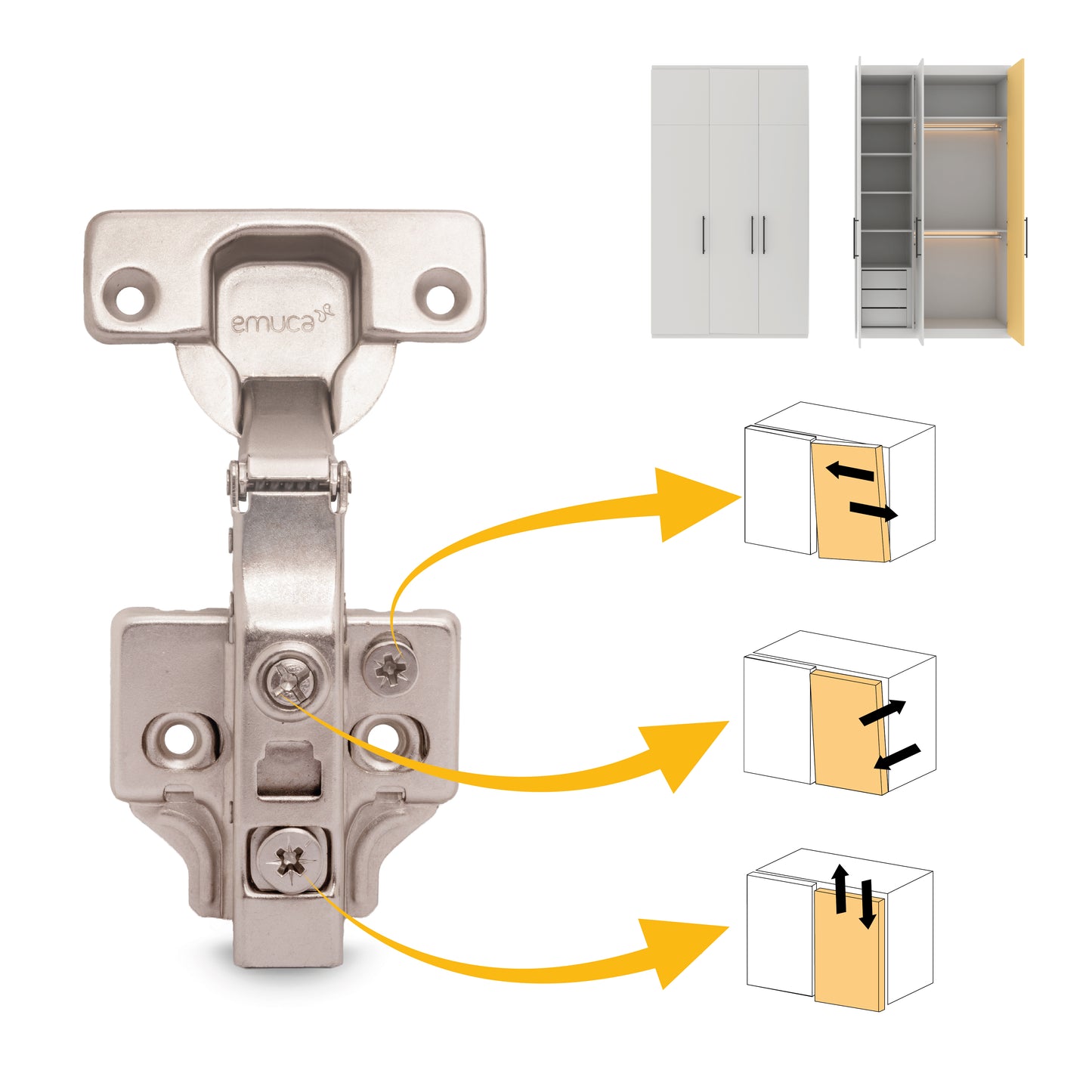 emuca