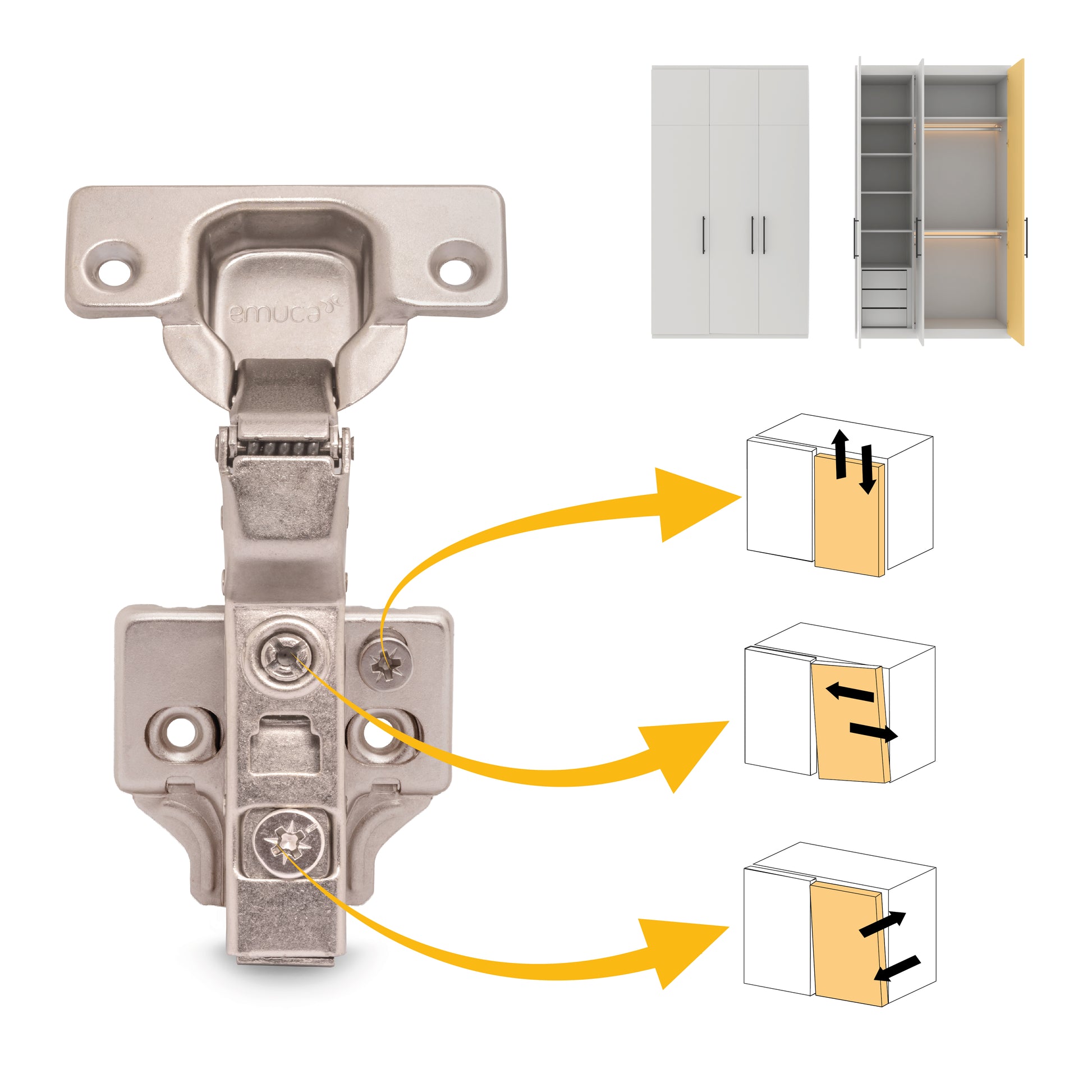 emuca