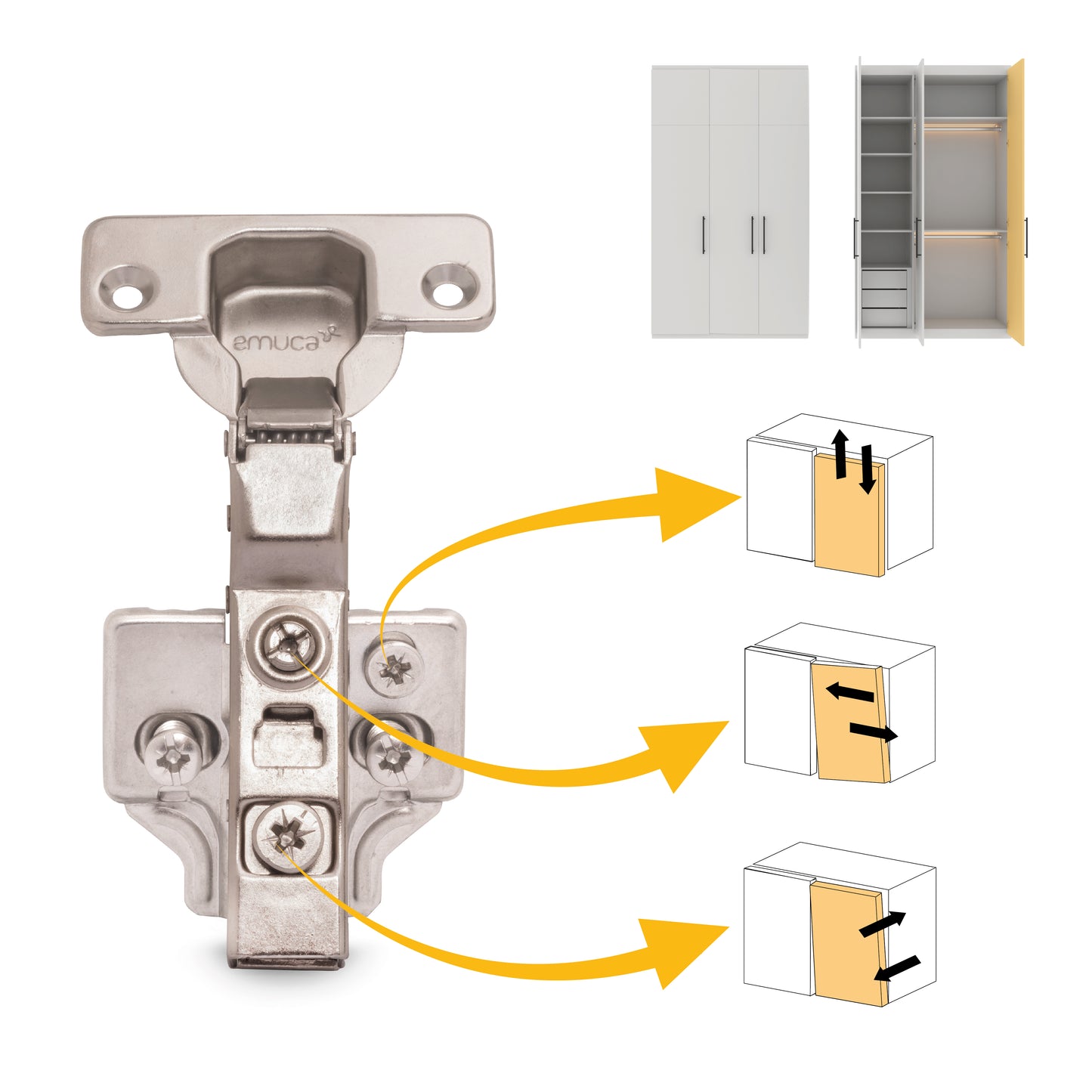 emuca