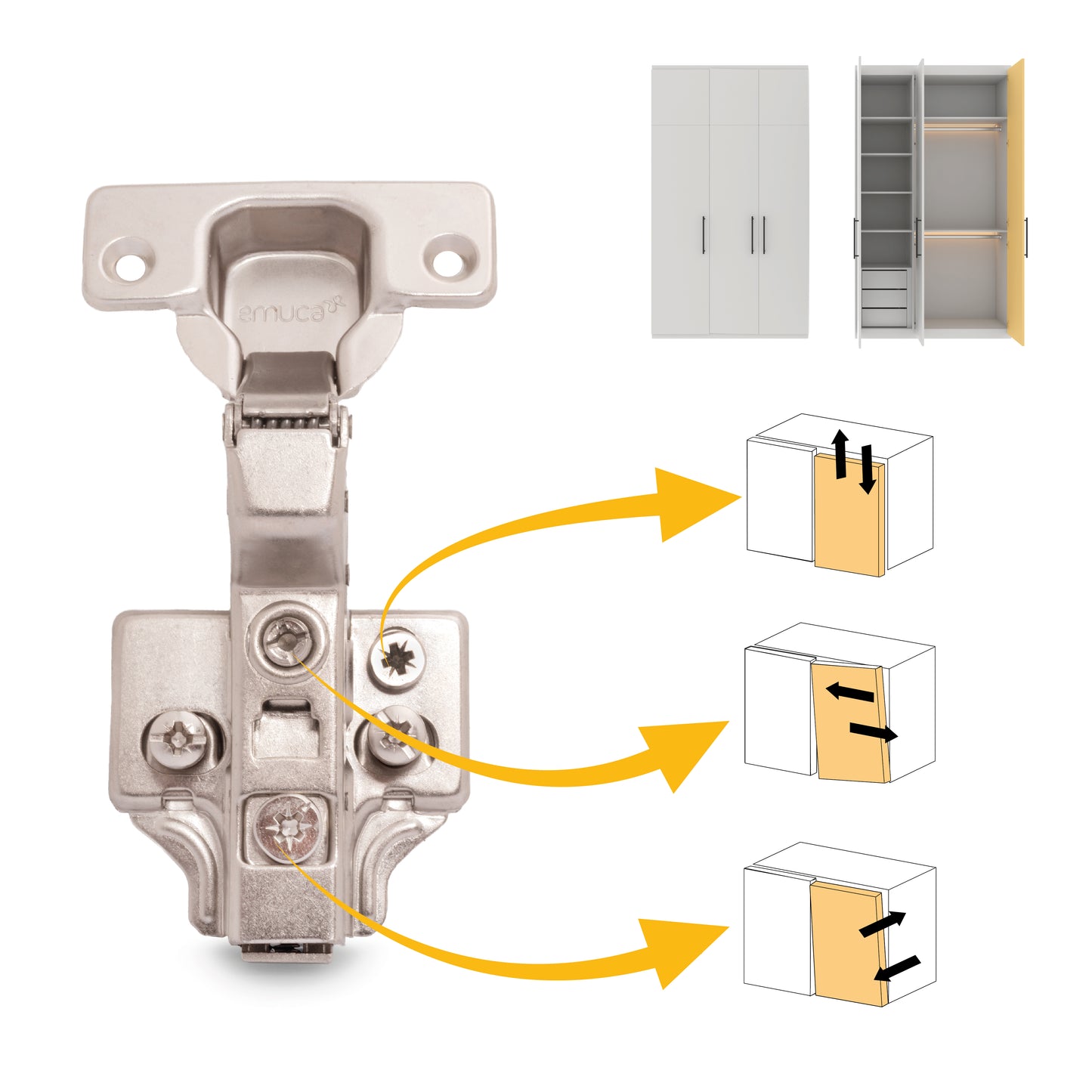 emuca