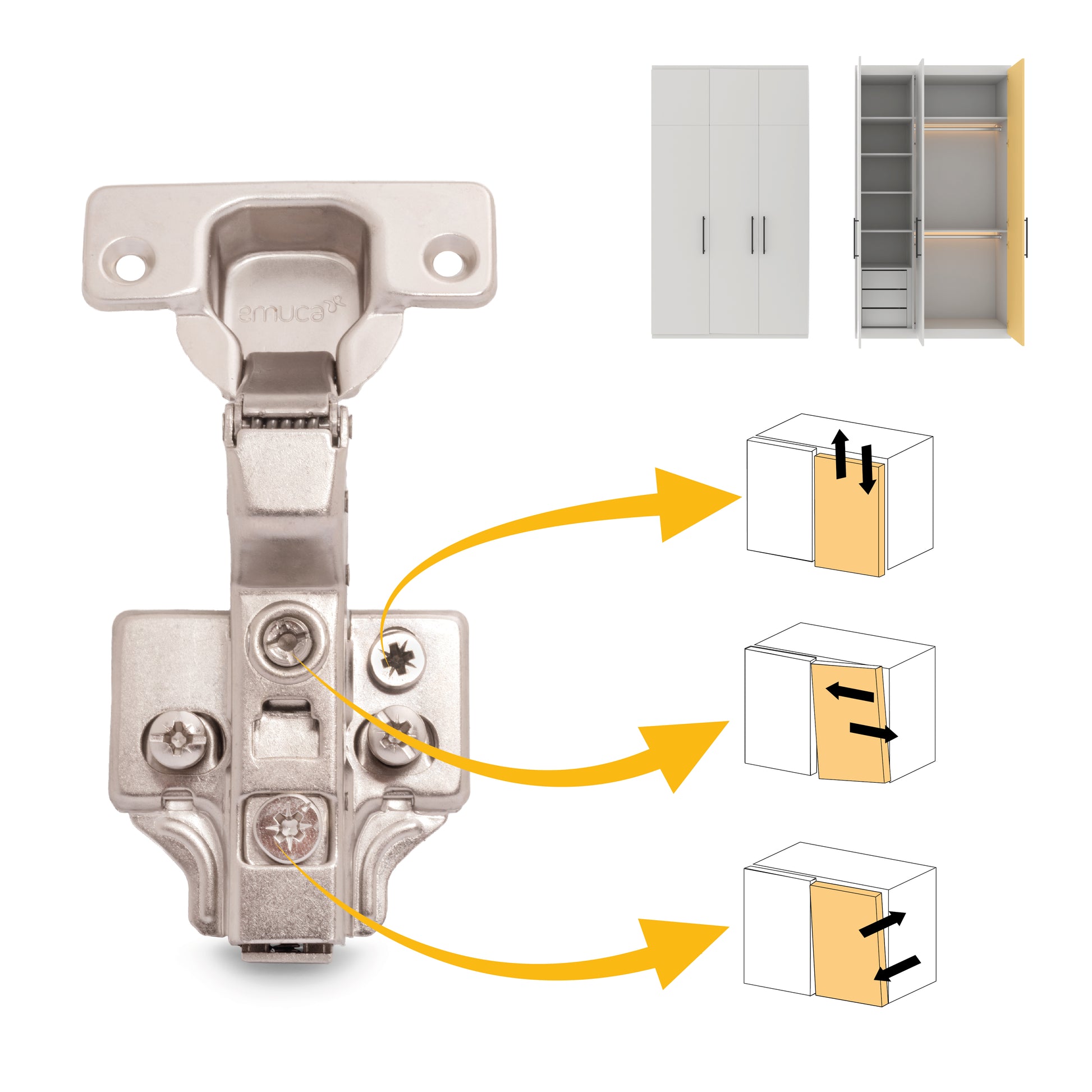 emuca