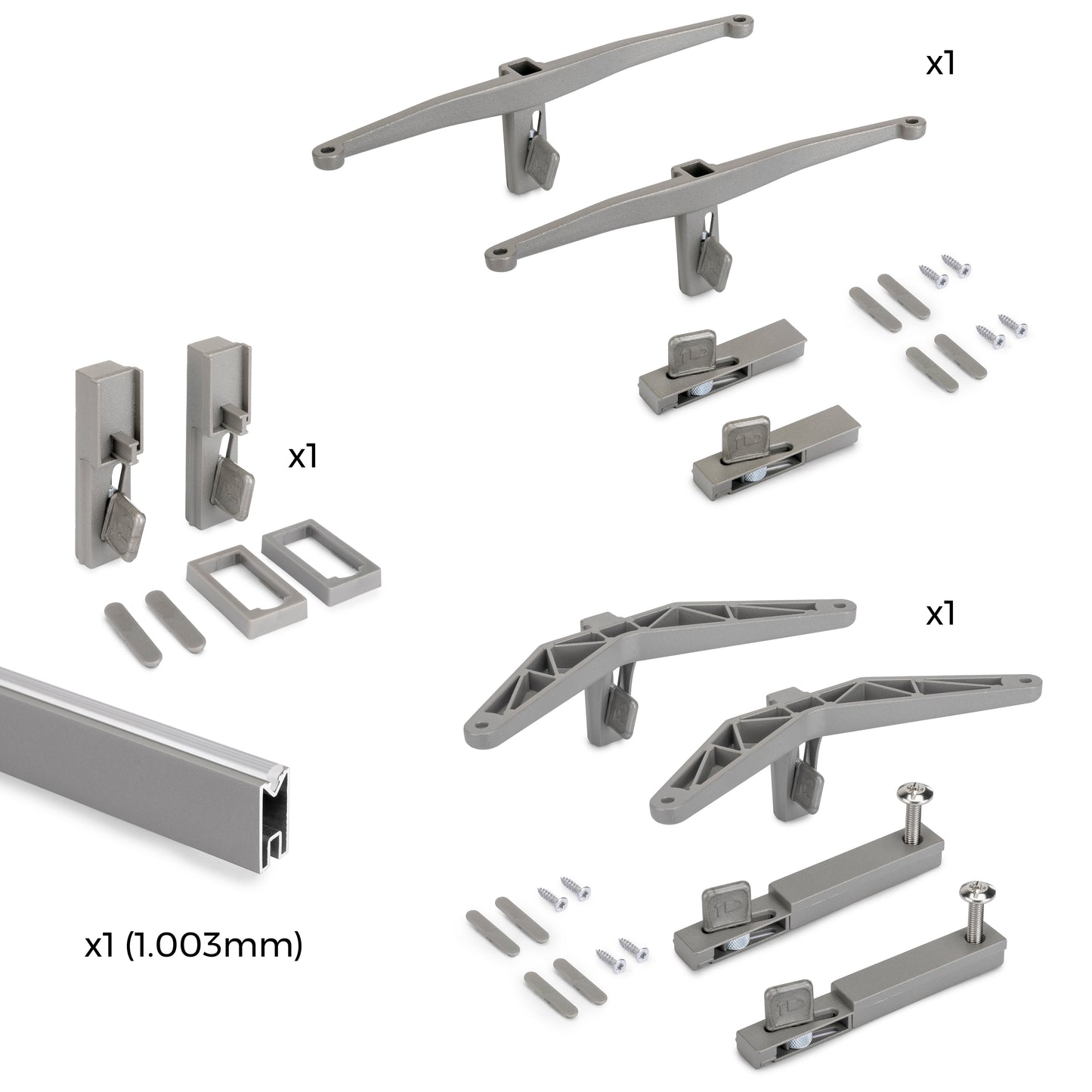 x1

x1

x1

x1 (1.003mm)