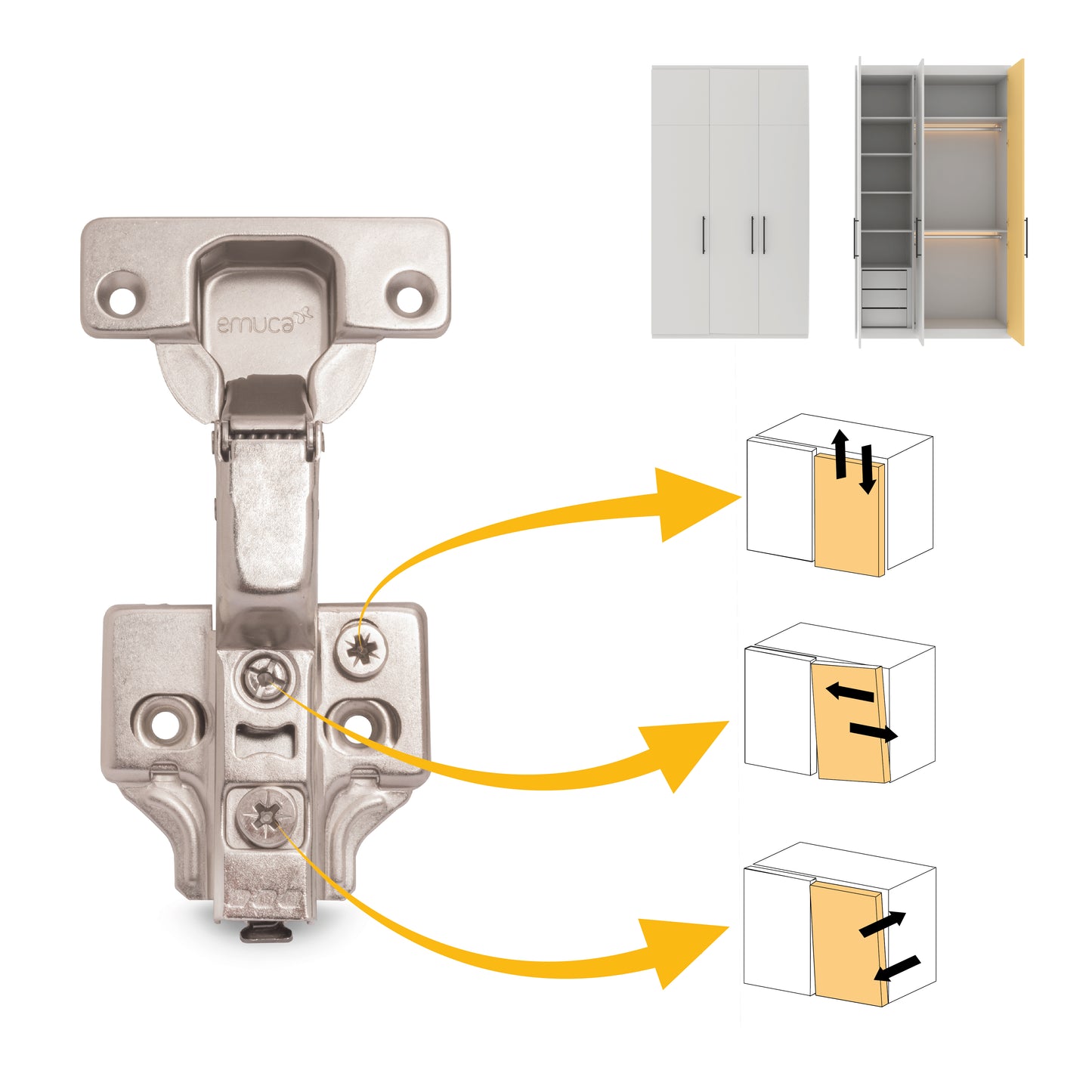 emuca