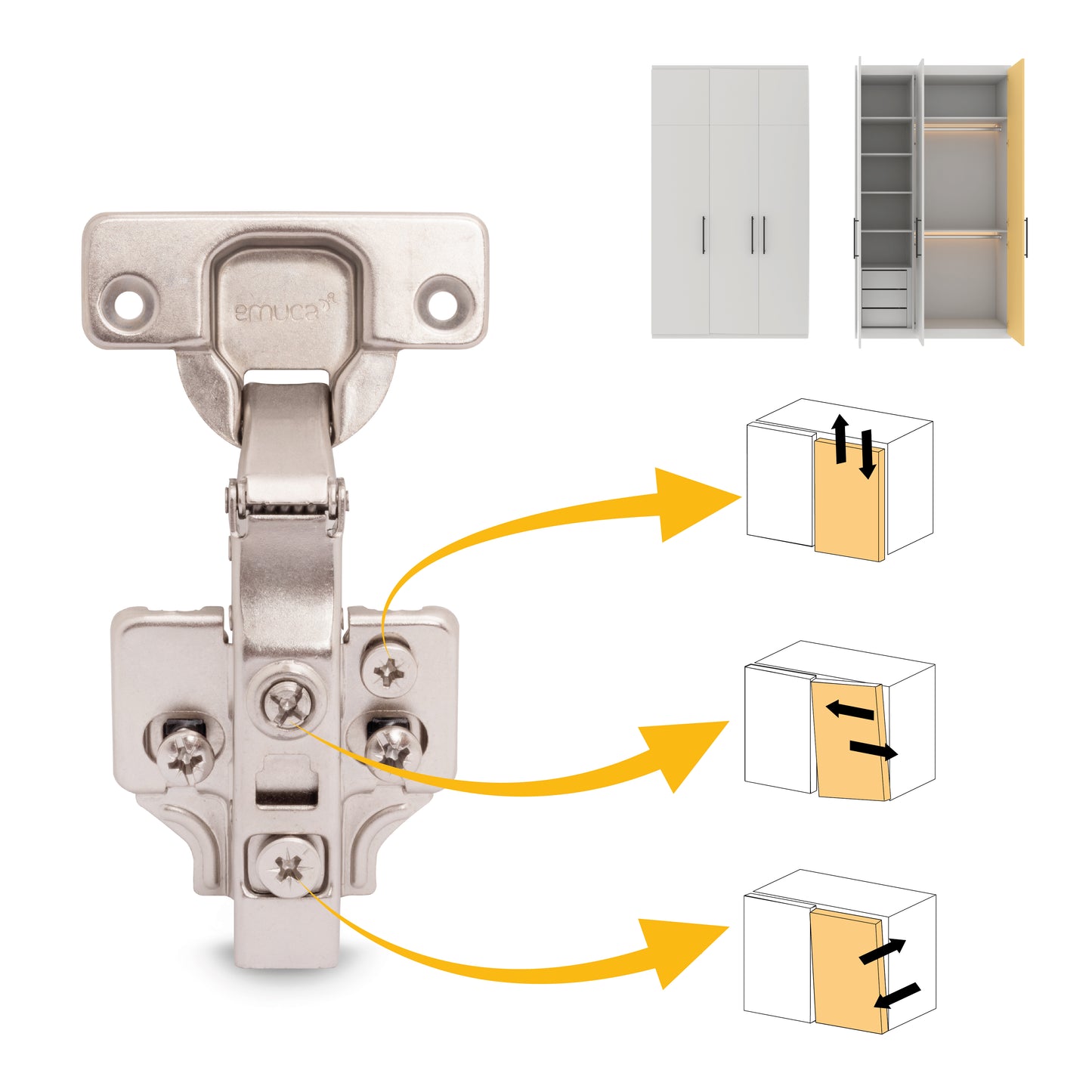 emuca