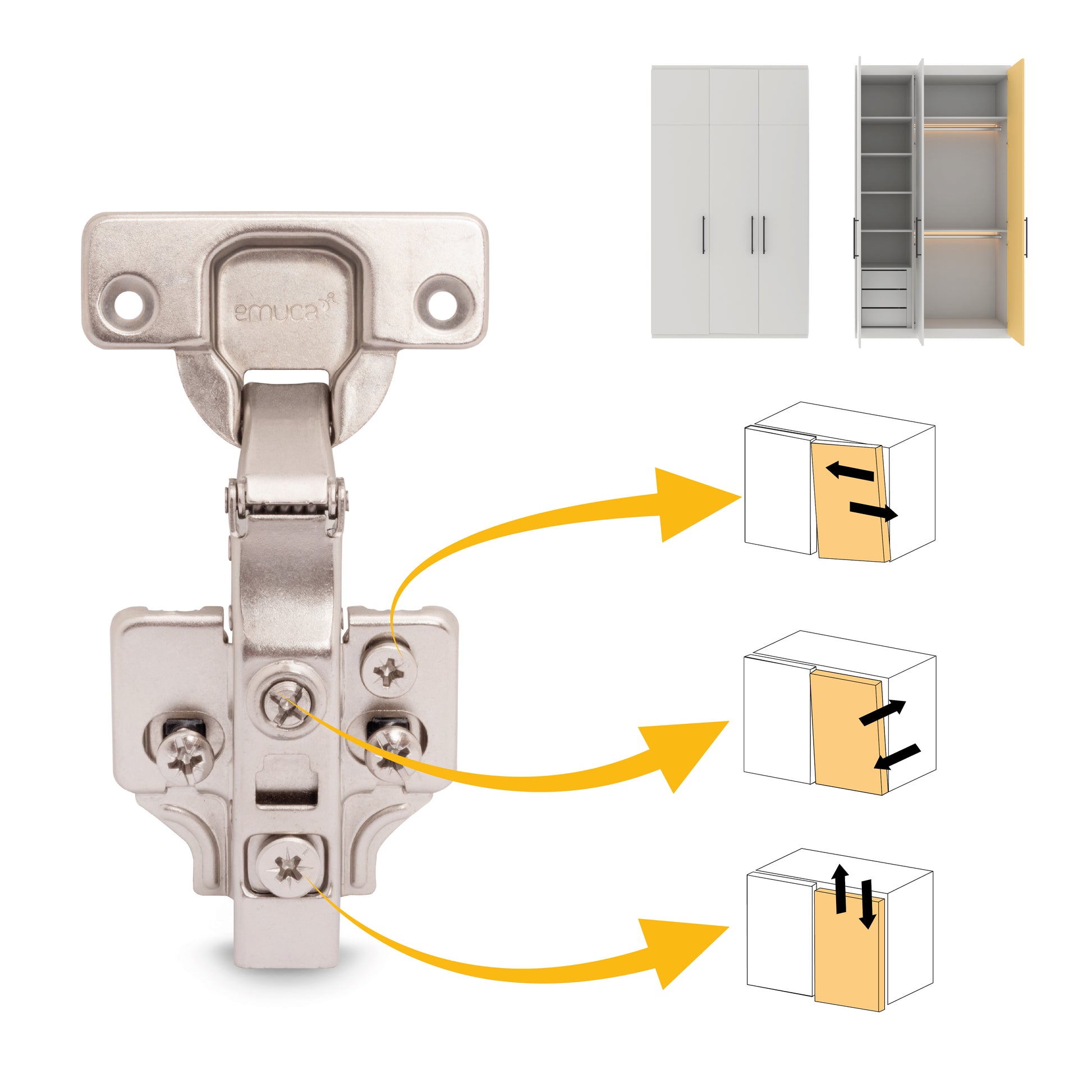 emuca